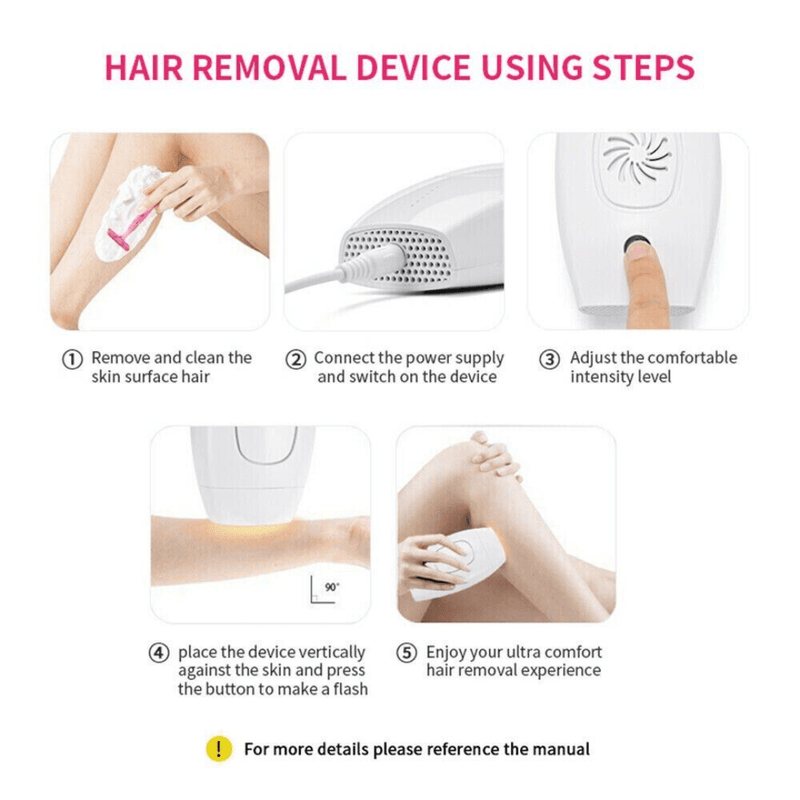 HAIR REMOVAL DEVICE USING STEPS

① Remove and clean the skin surface hair

② Connect the power supply and switch on the device

③ Adjust the comfortable intensity level

90°

④ place the device vertically against the skin and press the button to make a flash

⑤ Enjoy your ultra comfort hair removal experience

! For more details please reference the manual