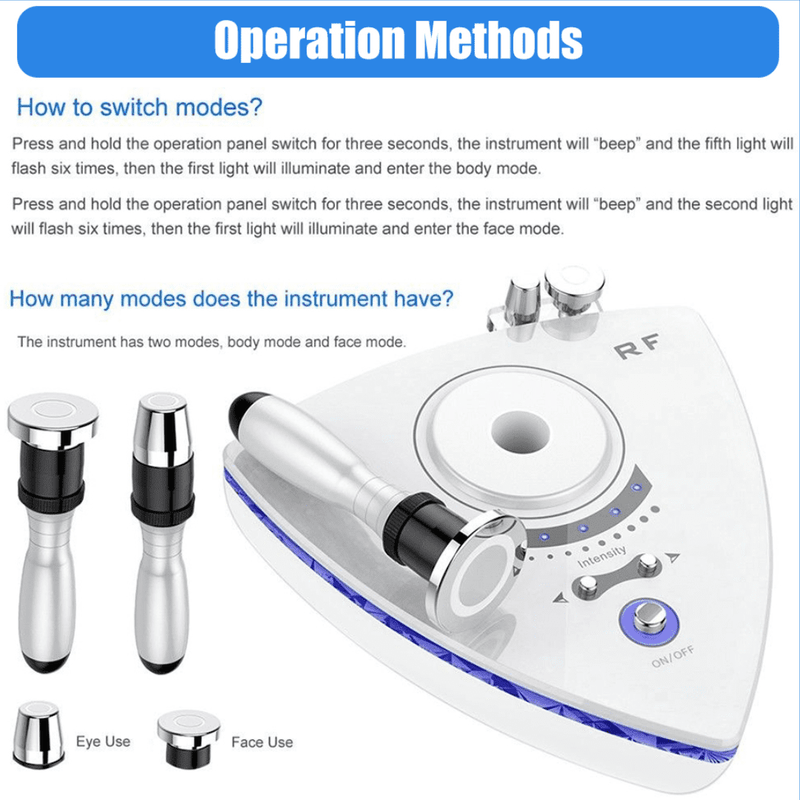 Operation Methods

How to switch modes?

Press and hold the operation panel switch for three seconds, the instrument will “beep” and the fifth light will flash six times, then the first light will illuminate and enter the body mode.

Press and hold the operation panel switch for three seconds, the instrument will “beep” and the second light will flash six times, then the first light will illuminate and enter the face mode.

How many modes does the instrument have?

The instrument has two modes, body mode and face mode.

RF

Intensity

ON/OFF

Eye Use

Face Use